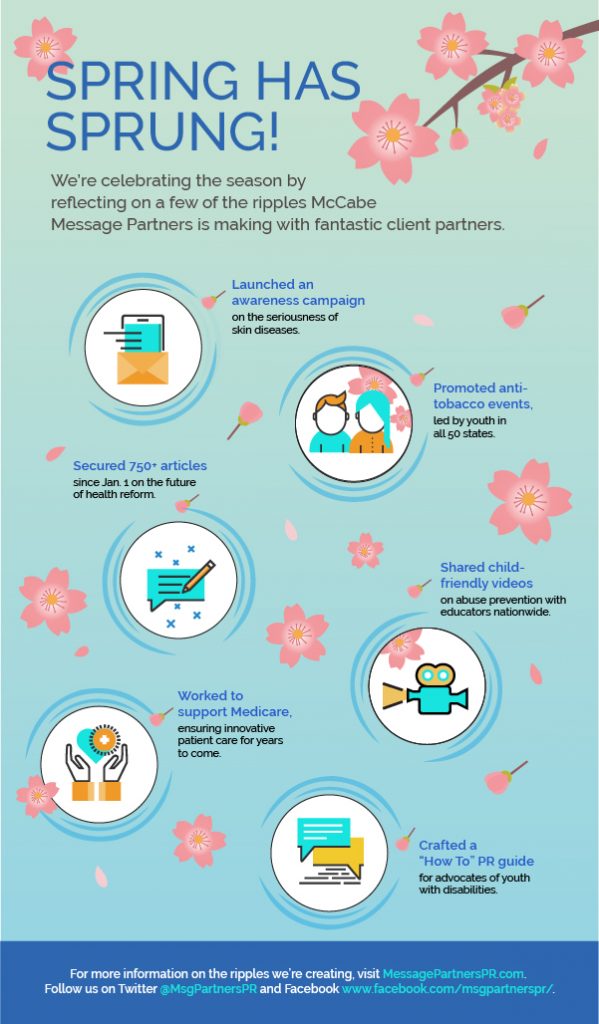 SPRING HAS SPRUNG!

We're celebrating the season by reflecting on a few of the ripples McCabe Message Partners is making with fantastic client partners.

Launched an awareness campaign
on the seriousness of skin diseases.

Promoted anti-tobacco events,
led by youth in all 50 states.

Secured 750+ articles
since Jan. 1 on the future of health reform.

Shared child-friendly videos
on abuse prevention with educators nationwide.

Worked to support Medicare,
ensuring innovative patient care for years to come.

Crafted a "How To" PR guide
for advocates of youth with disabilities.

For more information on the ripples we're creating, visit MessagePartnersPR.com.
Follow us on Twitter @MsgPartnersPR and Facebook www.facebook.com/msgpartnerspr/.